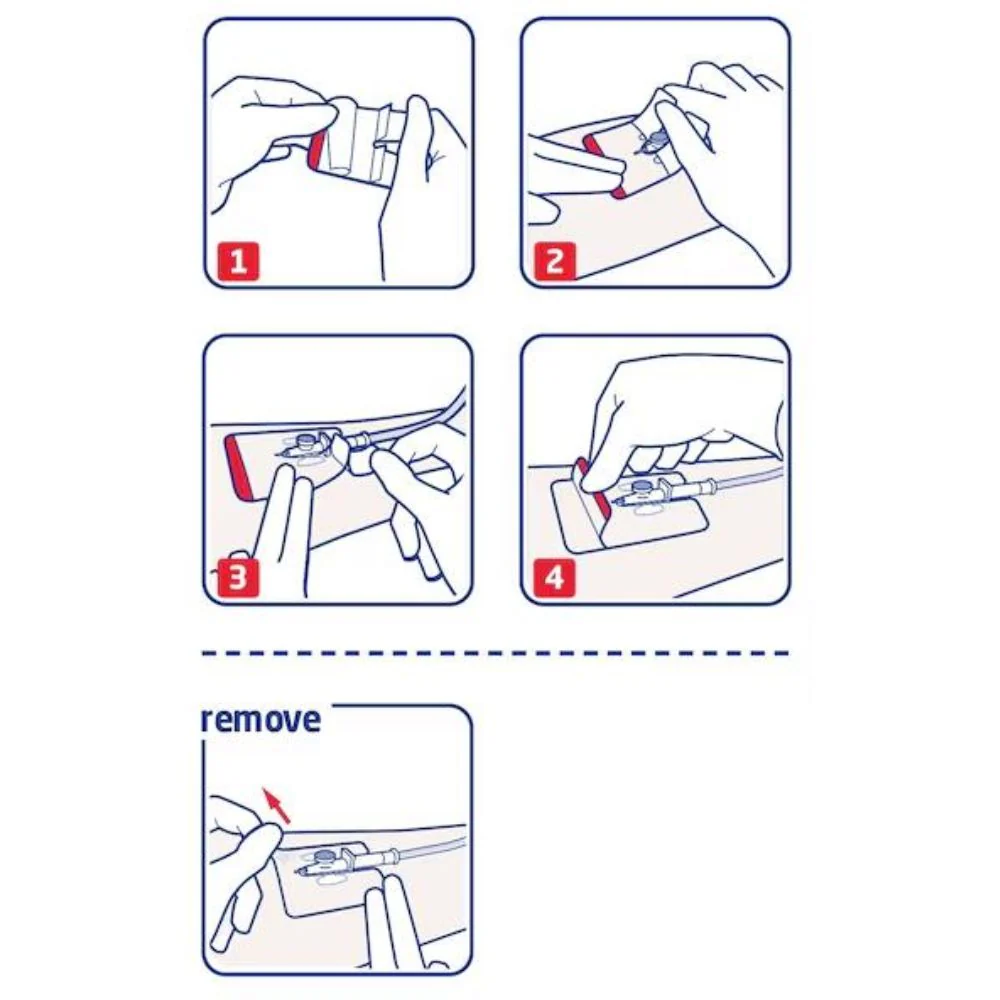 1

2

3

4

remove